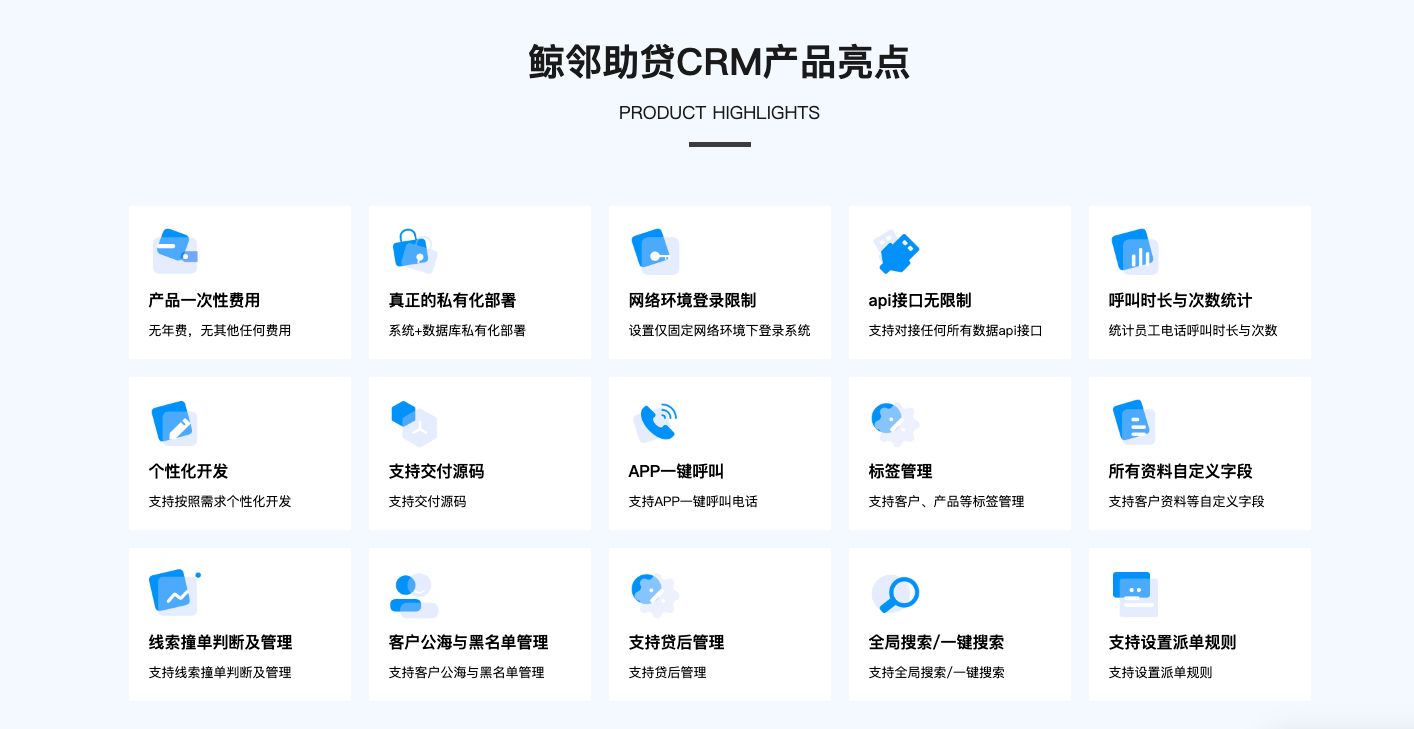 鲸邻助贷CRM产品亮点

PRODUCT HIGHLIGHTS

产品一次性费用
无年费，无其他任何费用

真正的私有化部署
系统+数据库私有化部署

网络环境登录限制
设置仅固定网络环境下登录系统

api接口无限制
支持对接任何所有数据api接口

呼叫时长与次数统计
统计员工电话呼叫时长与次数

个性化开发
支持按照需求个性化开发

支持交付源码
支持交付源码

APP一键呼叫
支持APP一键呼叫电话

标签管理
支持客户、产品等标签管理

所有资料自定义字段
支持客户资料等自定义字段

线索撞单判断及管理
支持线索撞单判断及管理

客户公海与黑名单管理
支持客户公海与黑名单管理

支持贷后管理
支持贷后管理

全局搜索/一键搜索
支持全局搜索/一键搜索

支持设置派单规则
支持设置派单规则